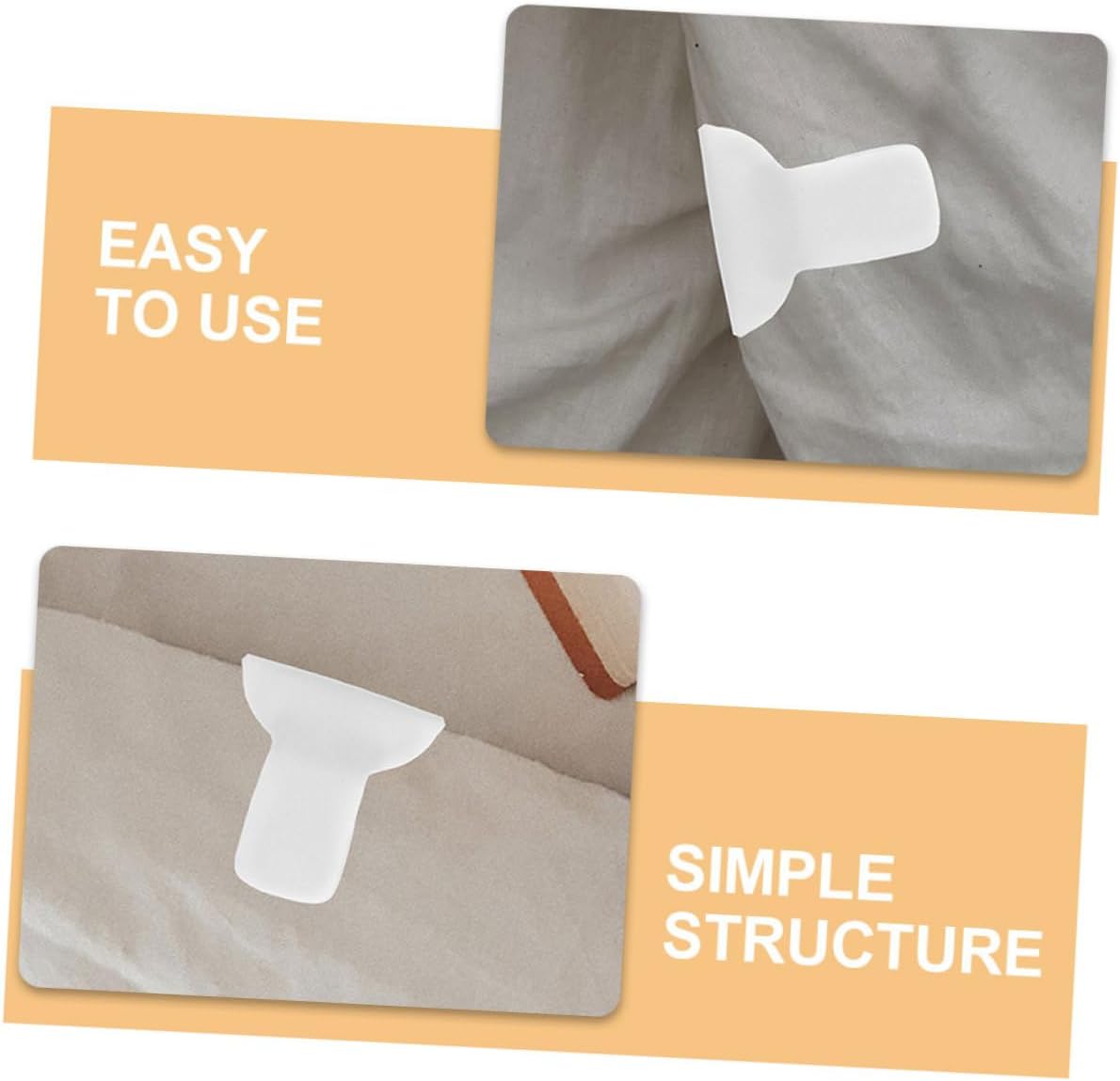 EASY
TO USE

SIMPLE
STRUCTURE