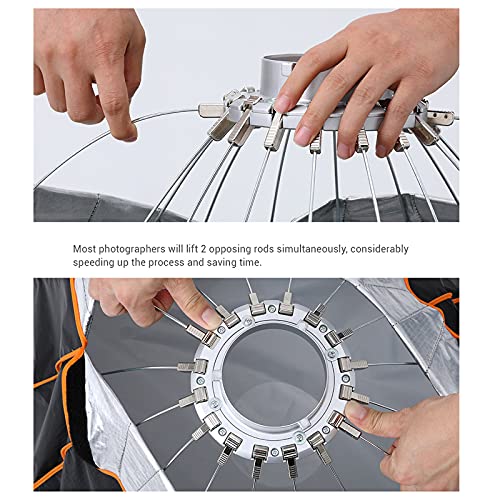 Most photographers will lift 2 opposing rods simultaneously, considerably speeding up the process and saving time.