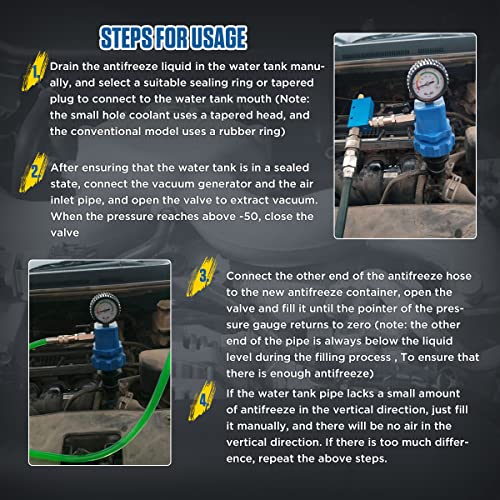 STEPS FOR USAGE

1. Drain the antifreeze liquid in the water tank manually, and select a suitable sealing ring or tapered plug to connect to the water tank mouth (Note: the small hole coolant uses a tapered head, and the conventional model uses a rubber ring)

2. After ensuring that the water tank is in a sealed state, connect the vacuum generator and the air inlet pipe, and open the valve to extract vacuum. When the pressure reaches above -50, close the valve

3. Connect the other end of the antifreeze hose to the new antifreeze container, open the valve and fill it until the pointer of the pressure gauge returns to zero (note: the other end of the pipe is always below the liquid level during the filling process , To ensure that there is enough antifreeze)

4. If the water tank pipe lacks a small amount of antifreeze in the vertical direction, just fill it manually, and there will be no air in the vertical direction. If there is too much difference, repeat the above steps.