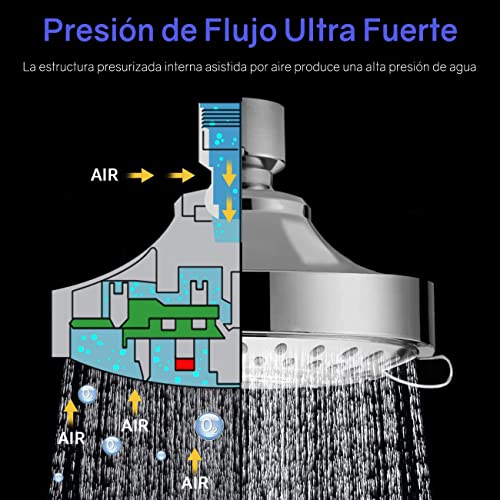 Presión de Flujo Ultra Fuerte

La estructura presurizada interna asistida por aire produce una alta presión de agua

AIR

$O_2$

AIR

AIR

$O_2$

$O_2$

AIR