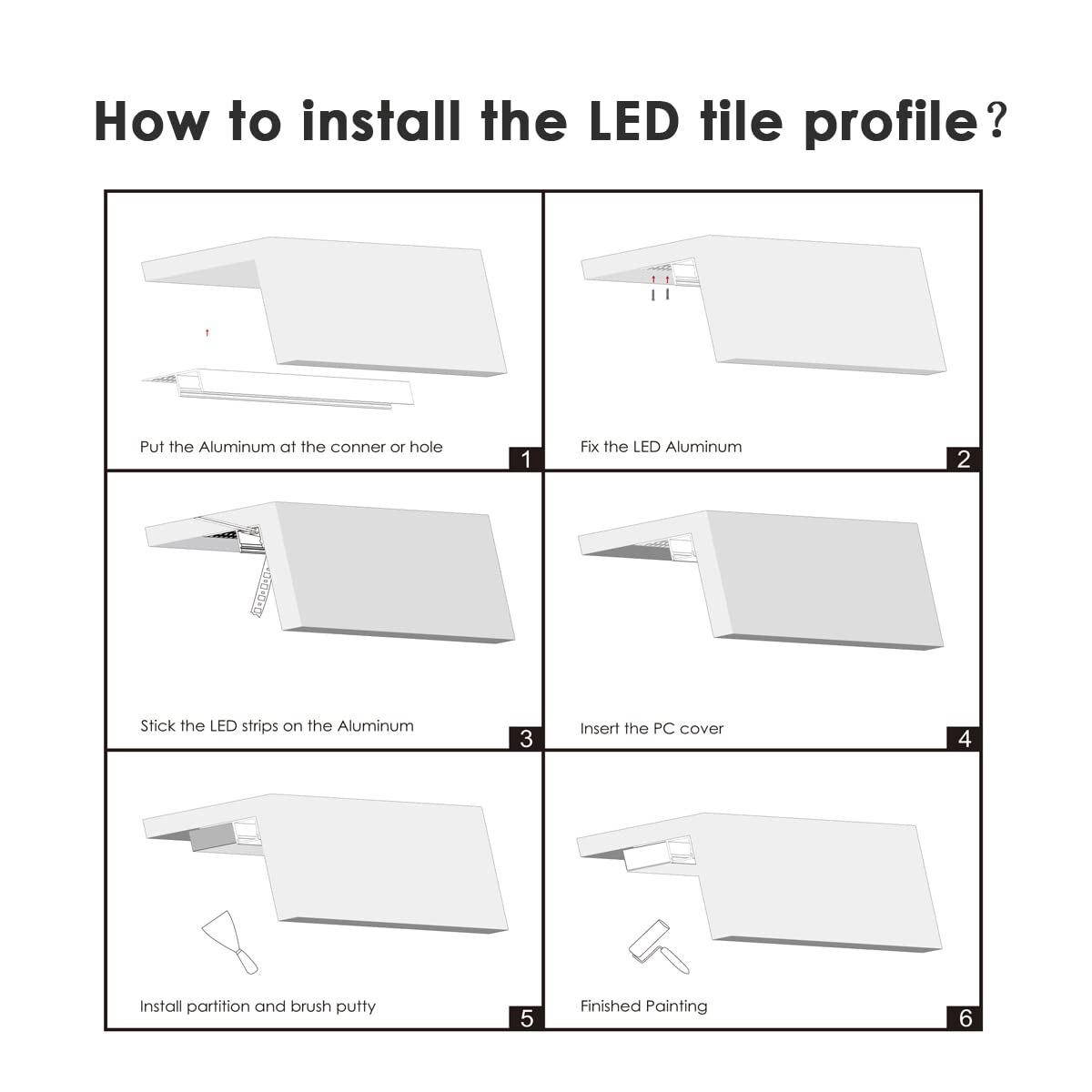 How to install the LED tile profile?

Put the Aluminum at the conner or hole
1

Fix the LED Aluminum
2

Stick the LED strips on the Aluminum
3

Insert the PC cover
4

Install partition and brush putty
5

Finished Painting
6