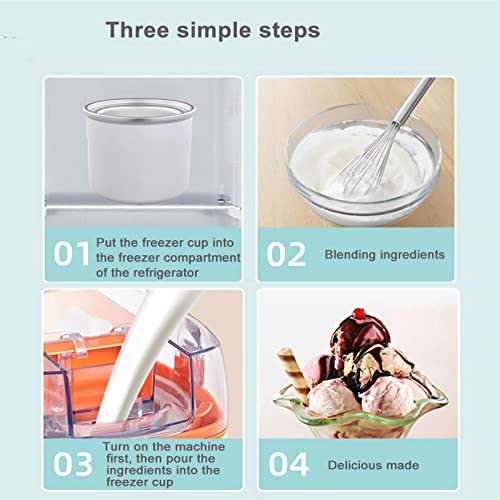 Three simple steps

01 Put the freezer cup into the freezer compartment of the refrigerator

02 Blending ingredients

03 Turn on the machine first, then pour the ingredients into the freezer cup

04 Delicious made