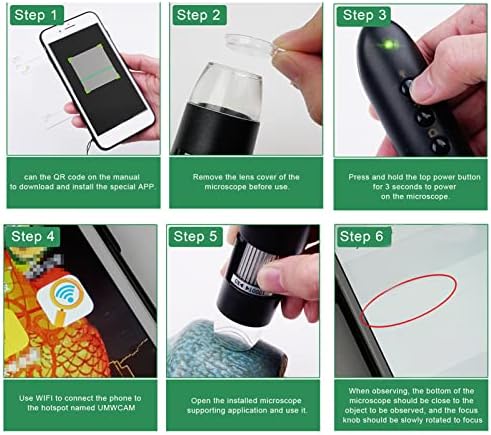 Step 1

can the QR code on the manual to download and install the special APP.

Step 2

Remove the lens cover of the microscope before use.

Step 3

Press and hold the top power button for 3 seconds to power on the microscope.

Step 4

Use WIFI to connect the phone to the hotspot named UMWCAM

Step 5

Open the installed microscope supporting application and use it.

Step 6

When observing, the bottom of the microscope should be close to the object to be observed, and the focus knob should be slowly rotated to focus.