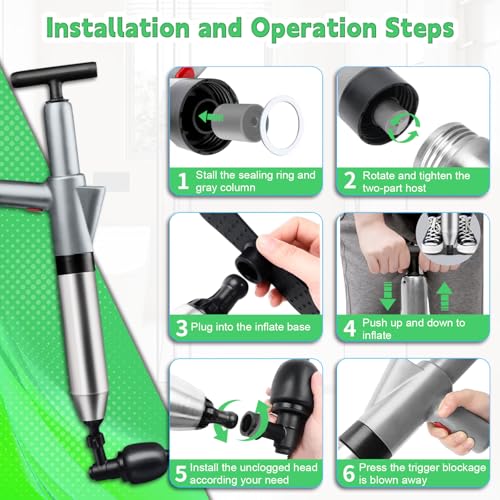 Installation and Operation Steps

1 Stall the sealing ring and gray column

2 Rotate and tighten the two-part host

3 Plug into the inflate base

4 Push up and down to inflate

5 Install the unclogged head according your need

6 Press the trigger blockage is blown away