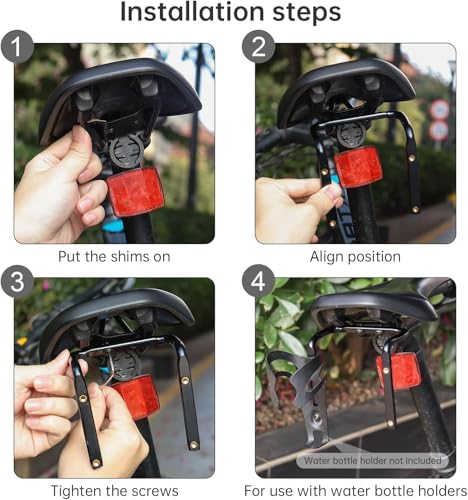 Installation steps

1

Put the shims on

2

Align position

3

Tighten the screws

4

Water bottle holder not included

For use with water bottle holders