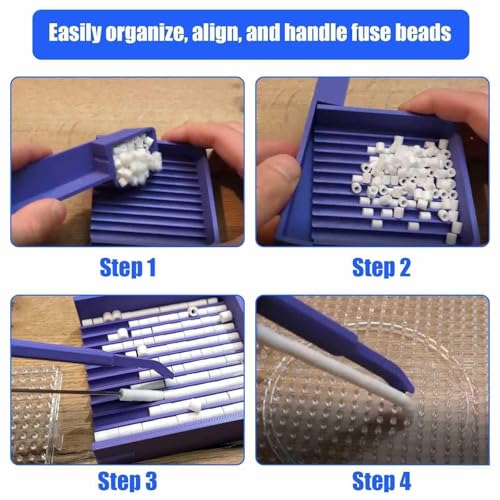 Easily organize, align, and handle fuse beads

Step 1

Step 2

Step 3

Step 4