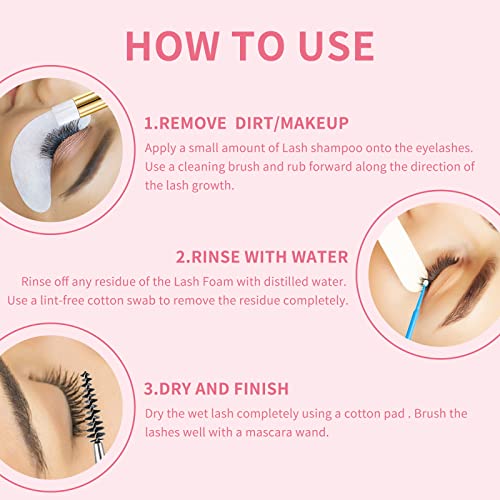 HOW TO USE

1.REMOVE DIRT/MAKEUP
Apply a small amount of Lash shampoo onto the eyelashes. Use a cleaning brush and rub forward along the direction of the lash growth.

2.RINSE WITH WATER
Rinse off any residue of the Lash Foam with distilled water. Use a lint-free cotton swab to remove the residue completely.

3.DRY AND FINISH
Dry the wet lash completely using a cotton pad . Brush the lashes well with a mascara wand.