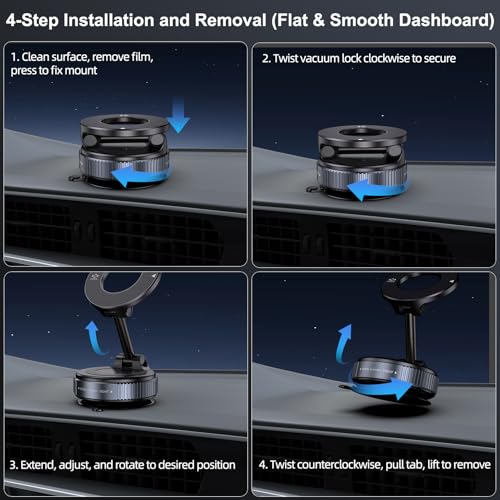 4-Step Installation and Removal (Flat & Smooth Dashboard)

1. Clean surface, remove film, press to fix mount

2. Twist vacuum lock clockwise to secure

3. Extend, adjust, and rotate to desired position

4. Twist counterclockwise, pull tab, lift to remove