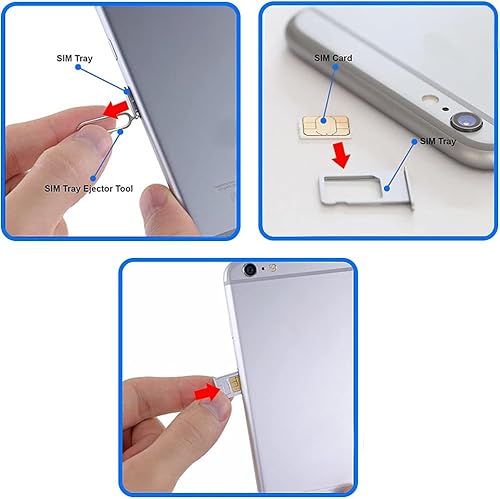 SIM Tray

SIM Tray Ejector Tool

SIM Card

SIM Tray