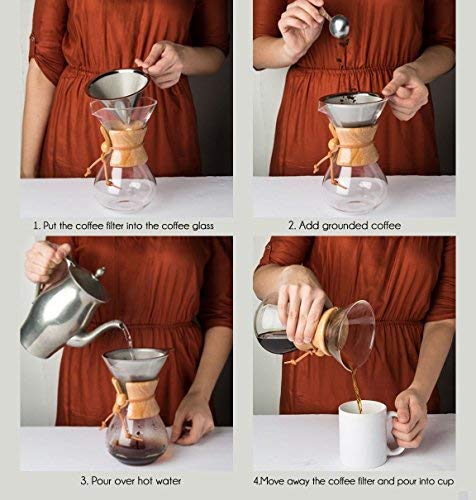 1. Put the coffee filter into the coffee glass

2. Add grounded coffee

3. Pour over hot water

4.Move away the coffee filter and pour into cup