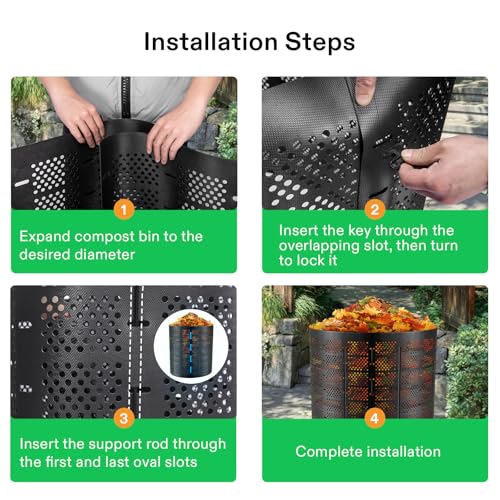 Installation Steps

1
Expand compost bin to the desired diameter

2
Insert the key through the overlapping slot, then turn to lock it

3
Insert the support rod through the first and last oval slots

4
Complete installation