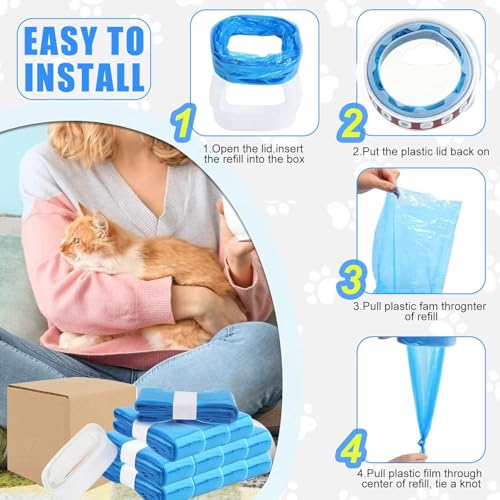 EASY TO INSTALL

1

1.Open the lid,insert the refill into the box

2

2.Put the plastic lid back on

3

3.Pull plastic fam thrognter of refill

4

4.Pull plastic film through center of refill, tie a knot