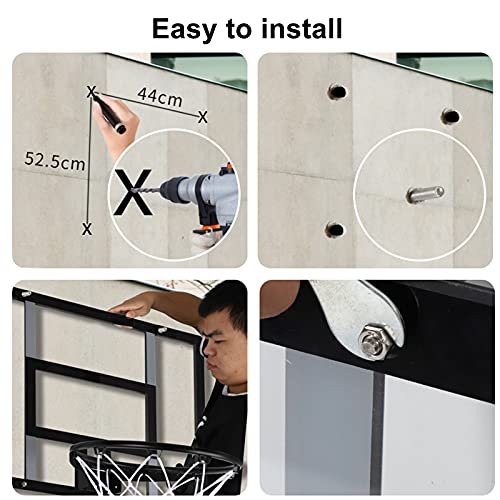 Easy to install

X 44cm X

52.5cm

X

X