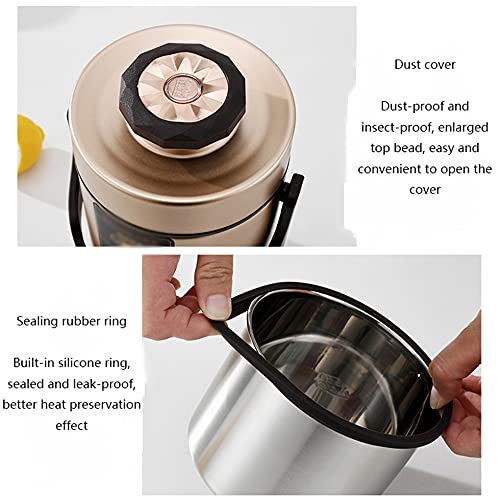 Dust cover

Dust-proof and insect-proof, enlarged top bead, easy and convenient to open the cover

Sealing rubber ring

Built-in silicone ring, sealed and leak-proof, better heat preservation effect