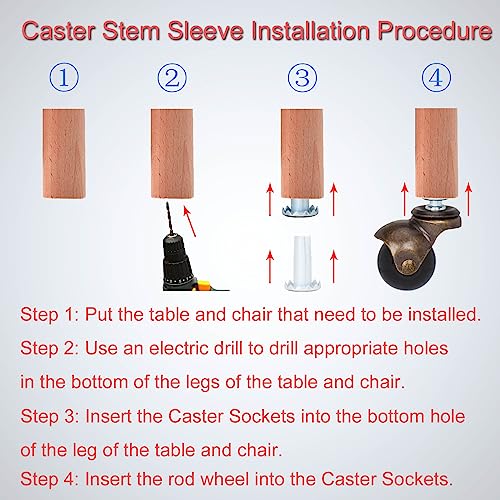 Caster Stem Sleeve Installation Procedure

①

②

③

④

Step 1: Put the table and chair that need to be installed.

Step 2: Use an electric drill to drill appropriate holes in the bottom of the legs of the table and chair.

Step 3: Insert the Caster Sockets into the bottom hole of the leg of the table and chair.

Step 4: Insert the rod wheel into the Caster Sockets.