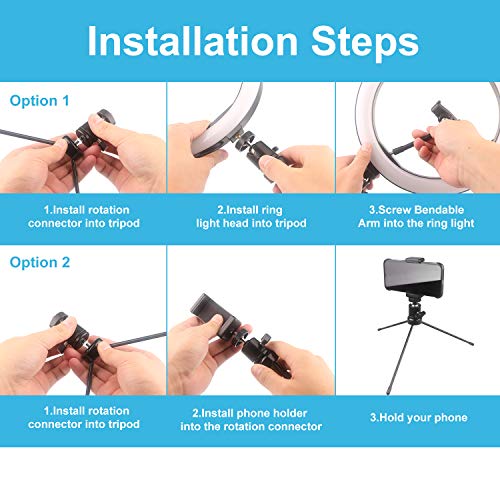 Installation Steps

Option 1

1.Install rotation connector into tripod

2.Install ring light head into tripod

3.Screw Bendable Arm into the ring light

Option 2

1.Install rotation connector into tripod

2.Install phone holder into the rotation connector

3.Hold your phone