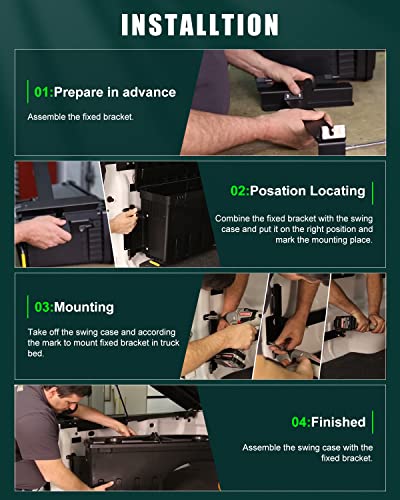 INSTALLTION

01:Prepare in advance

Assemble the fixed bracket.

02:Posation Locating

Combine the fixed bracket with the swing case and put it on the right position and mark the mounting place.

03:Mounting

Take off the swing case and according the mark to mount fixed bracket in truck bed.

04:Finished

Assemble the swing case with the fixed bracket.