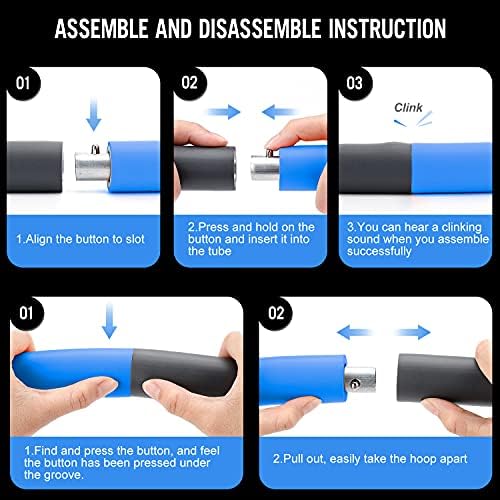 ASSEMBLE AND DISASSEMBLE INSTRUCTION

01

1.Align the button to slot

02

2.Press and hold on the button and insert it into the tube

03

Clink

3.You can hear a clinking sound when you assemble successfully

01

1.Find and press the button, and feel the button has been pressed under the groove.

02

2.Pull out, easily take the hoop apart