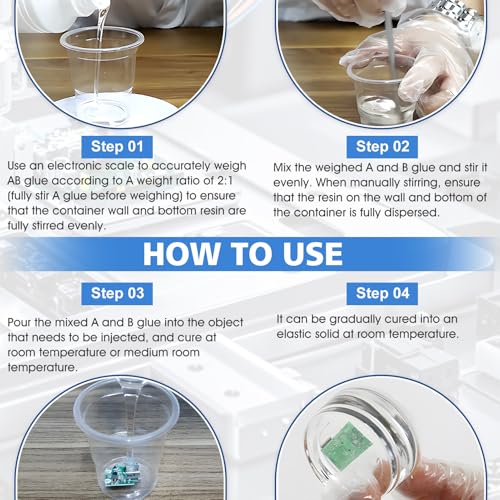 Step 01

Use an electronic scale to accurately weigh AB glue according to A weight ratio of 2:1 (fully stir A glue before weighing) to ensure that the container wall and bottom resin are fully stirred evenly.

Step 02

Mix the weighed A and B glue and stir it evenly. When manually stirring, ensure that the resin on the wall and bottom of the container is fully dispersed.

HOW TO USE

Step 03

Pour the mixed A and B glue into the object that needs to be injected, and cure at room temperature or medium room temperature.

Step 04

It can be gradually cured into an elastic solid at room temperature.