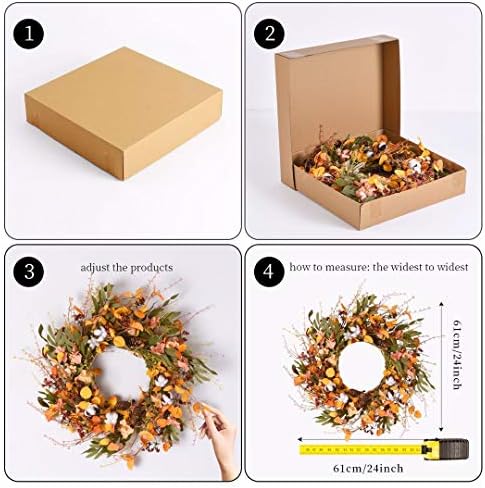 1

2

3 adjust the products

4 how to measure: the widest to widest

61cm/24inch

61cm/24inch