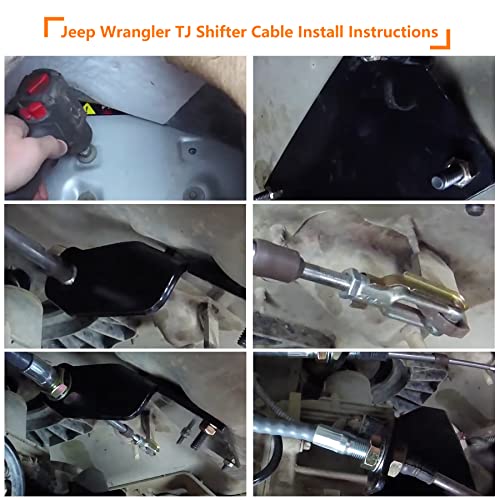 Jeep Wrangler TJ Shifter Cable Install Instructions