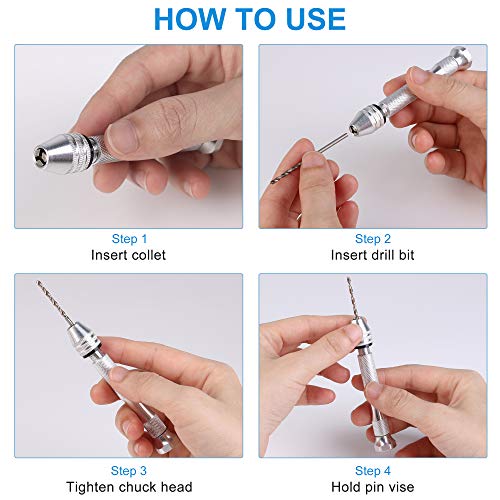 HOW TO USE

Step 1
Insert collet

Step 2
Insert drill bit

Step 3
Tighten chuck head

Step 4
Hold pin vise