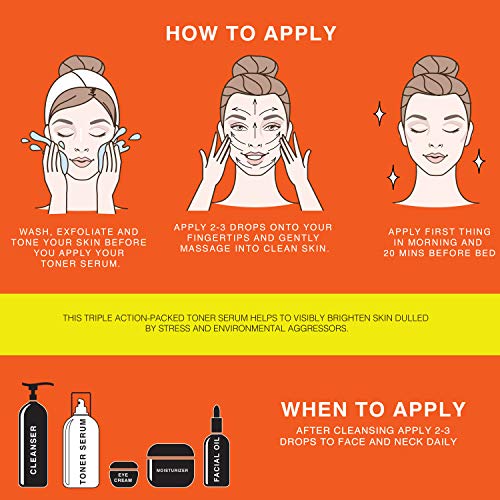 HOW TO APPLY

WASH, EXFOLIATE AND TONE YOUR SKIN BEFORE YOU APPLY YOUR TONER SERUM.

APPLY 2-3 DROPS ONTO YOUR FINGERTIPS AND GENTLY MASSAGE INTO CLEAN SKIN.

APPLY FIRST THING IN MORNING AND 20 MINS BEFORE BED

THIS TRIPLE ACTION-PACKED TONER SERUM HELPS TO VISIBLY BRIGHTEN SKIN DULLED BY STRESS AND ENVIRONMENTAL AGGRESSORS.

CLEANSER

TONER SERUM

EYE CREAM

MOISTURIZER

FACIAL OIL

WHEN TO APPLY

AFTER CLEANSING APPLY 2-3 DROPS TO FACE AND NECK DAILY