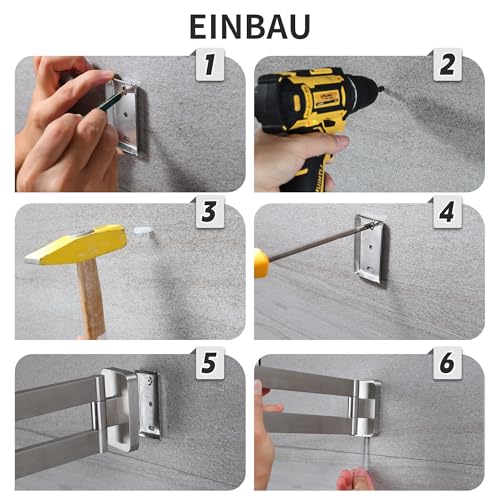 EINBAU

1

2

3

4

5

6