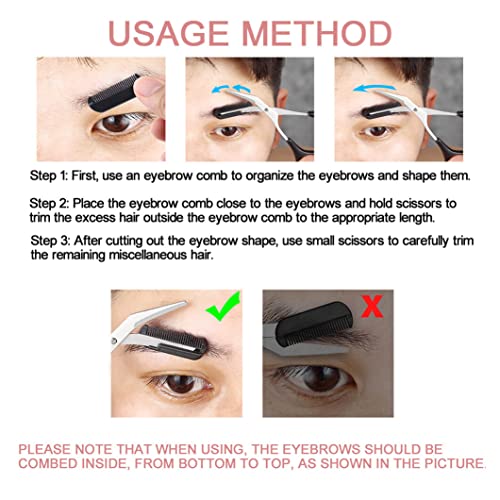 USAGE METHOD

Step 1: First, use an eyebrow comb to organize the eyebrows and shape them.

Step 2: Place the eyebrow comb close to the eyebrows and hold scissors to trim the excess hair outside the eyebrow comb to the appropriate length.

Step 3: After cutting out the eyebrow shape, use small scissors to carefully trim the remaining miscellaneous hair.

PLEASE NOTE THAT WHEN USING, THE EYEBROWS SHOULD BE COMBED INSIDE, FROM BOTTOM TO TOP, AS SHOWN IN THE PICTURE.