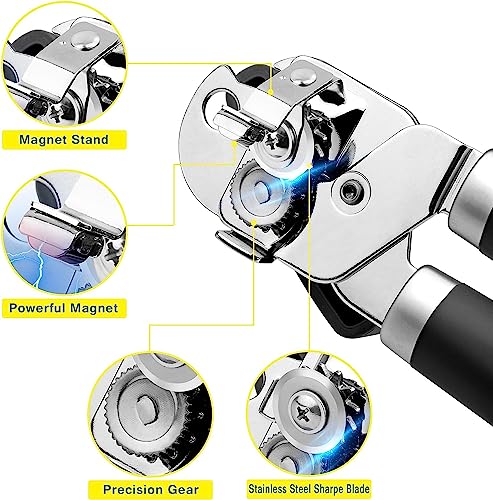 Magnet Stand

Powerful Magnet

Precision Gear

Stainless Steel Sharpe Blade