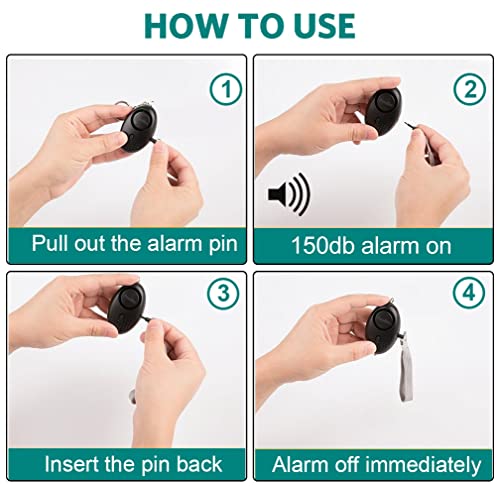 HOW TO USE

1

Pull out the alarm pin

2

150db alarm on

3

Insert the pin back

4

Alarm off immediately