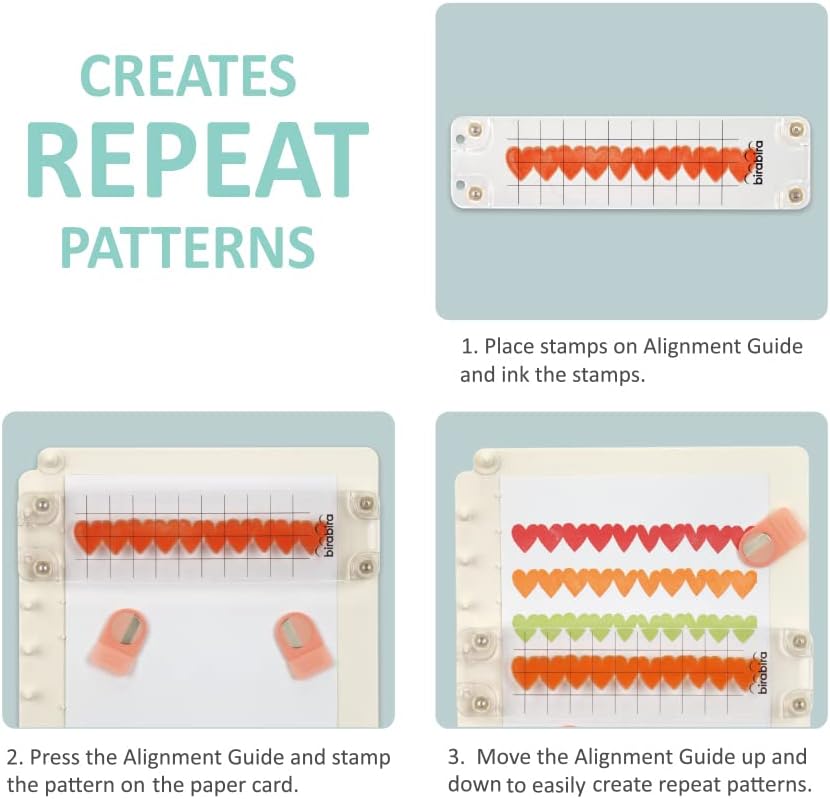 CREATES
REPEAT
PATTERNS

birabira

1. Place stamps on Alignment Guide and ink the stamps.

birabira

2. Press the Alignment Guide and stamp the pattern on the paper card.

birabira

3. Move the Alignment Guide up and down to easily create repeat patterns.