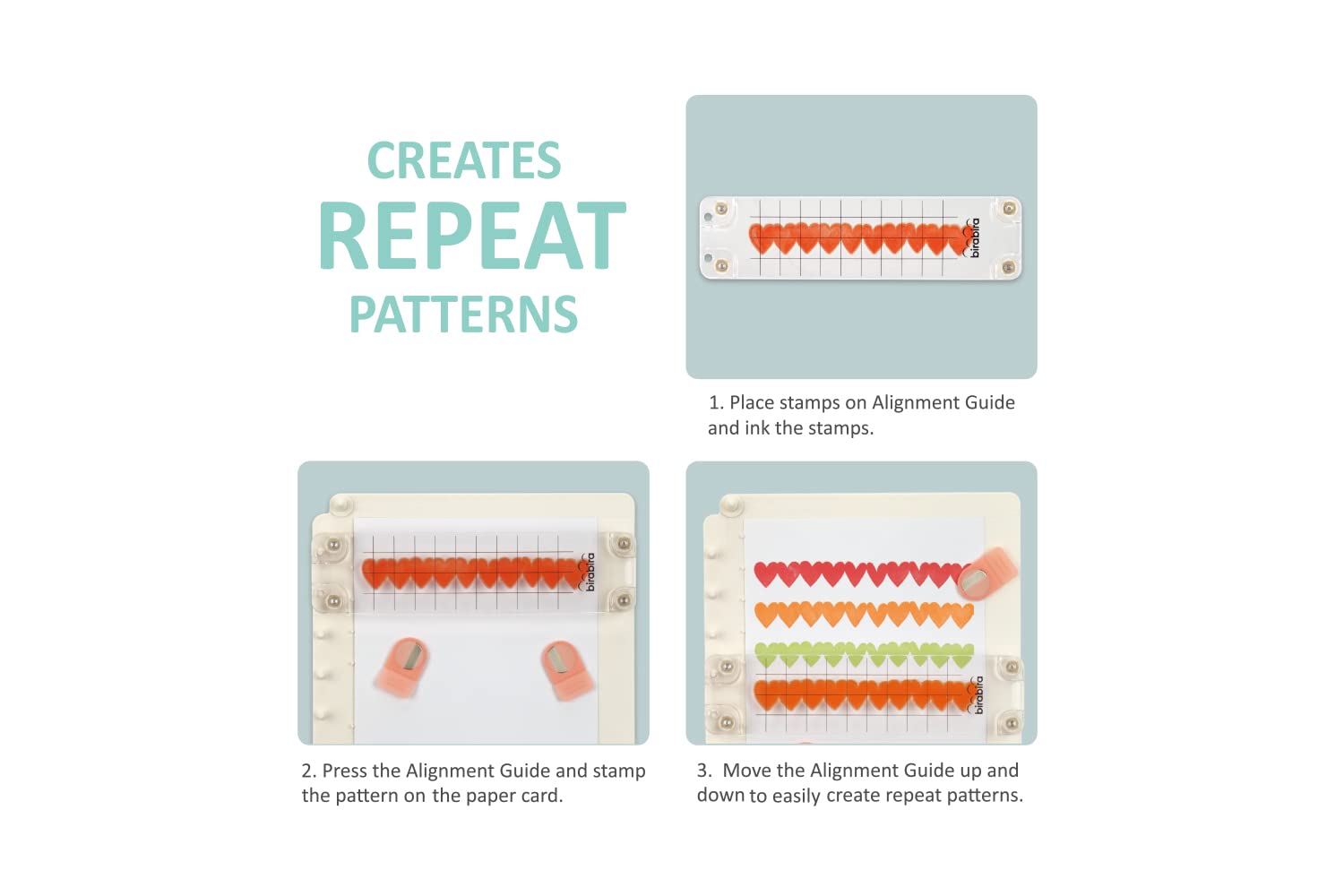 CREATES
REPEAT
PATTERNS

birabira

1. Place stamps on Alignment Guide and ink the stamps.

birabira

2. Press the Alignment Guide and stamp the pattern on the paper card.

birabira

3. Move the Alignment Guide up and down to easily create repeat patterns.