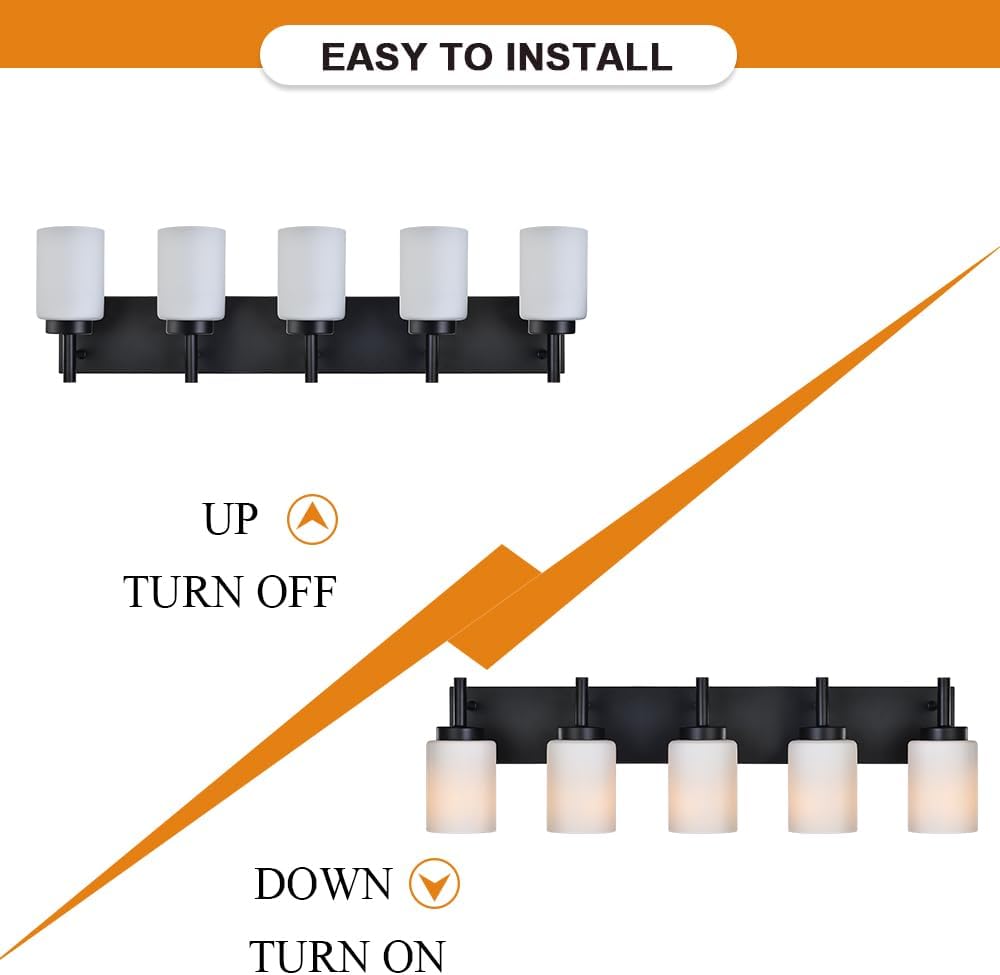 EASY TO INSTALL

UP

TURN OFF

DOWN

TURN ON