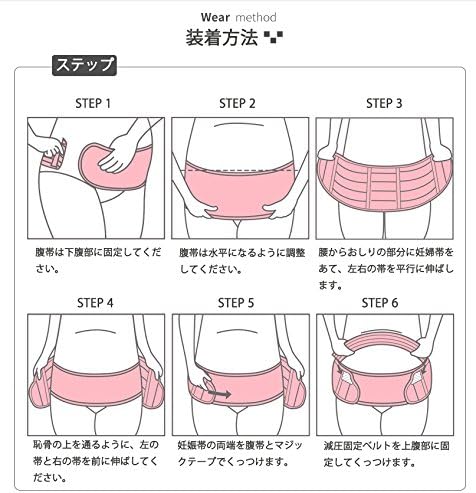 Wear method
装着方法

ステップ

STEP 1

腹帯は下腹部に固定してください。

STEP 2

腹帯は水平になるように調整してください。

STEP 3

腰からおしりの部分に妊婦帯をあて、左右の帯を平行に伸ばします。

STEP 4

恥骨の上を通るように、左の帯と右の帯を前に伸ばしてください。

STEP 5

妊娠帯の両端を腹帯とマジックテープでくっつけます。

STEP 6

減圧固定ベルトを上腹部に固定してくっつけます。