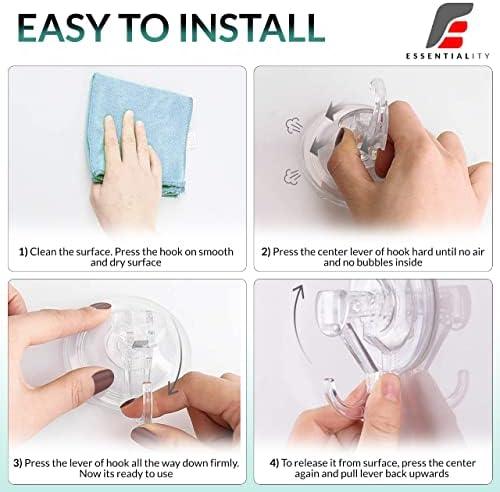 EASY TO INSTALL

ESSENTIALITY

1) Clean the surface. Press the hook on smooth and dry surface

2) Press the center lever of hook hard until no air and no bubbles inside

3) Press the lever of hook all the way down firmly. Now its ready to use

4) To release it from surface, press the center again and pull lever back upwards