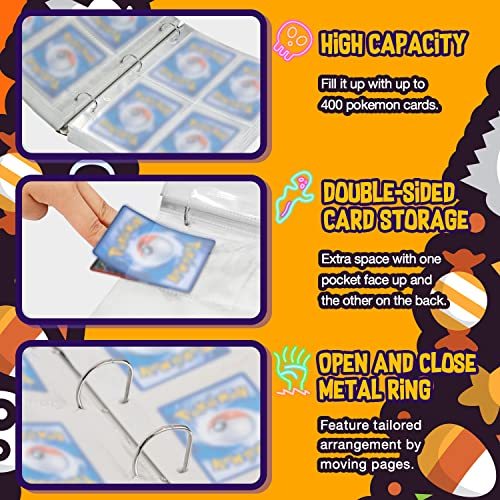 HIGH CAPACITY

Fill it up with up to 400 pokemon cards.

DOUBLE-SIDED CARD STORAGE

Extra space with one pocket face up and the other on the back.

OPEN AND CLOSE METAL RING

Feature tailored arrangement by moving pages.