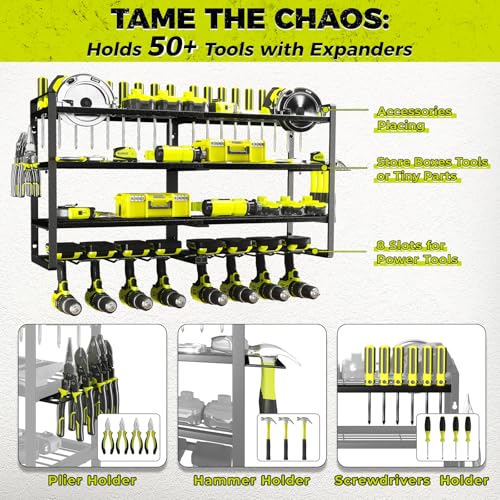 TAME THE CHAOS:
Holds 50+ Tools with Expanders

Accessories Placing

Store Boxes Tools or Tiny Parts

8 Slots for Power Tools

Plier Holder

Hammer Holder

Screwdrivers Holder