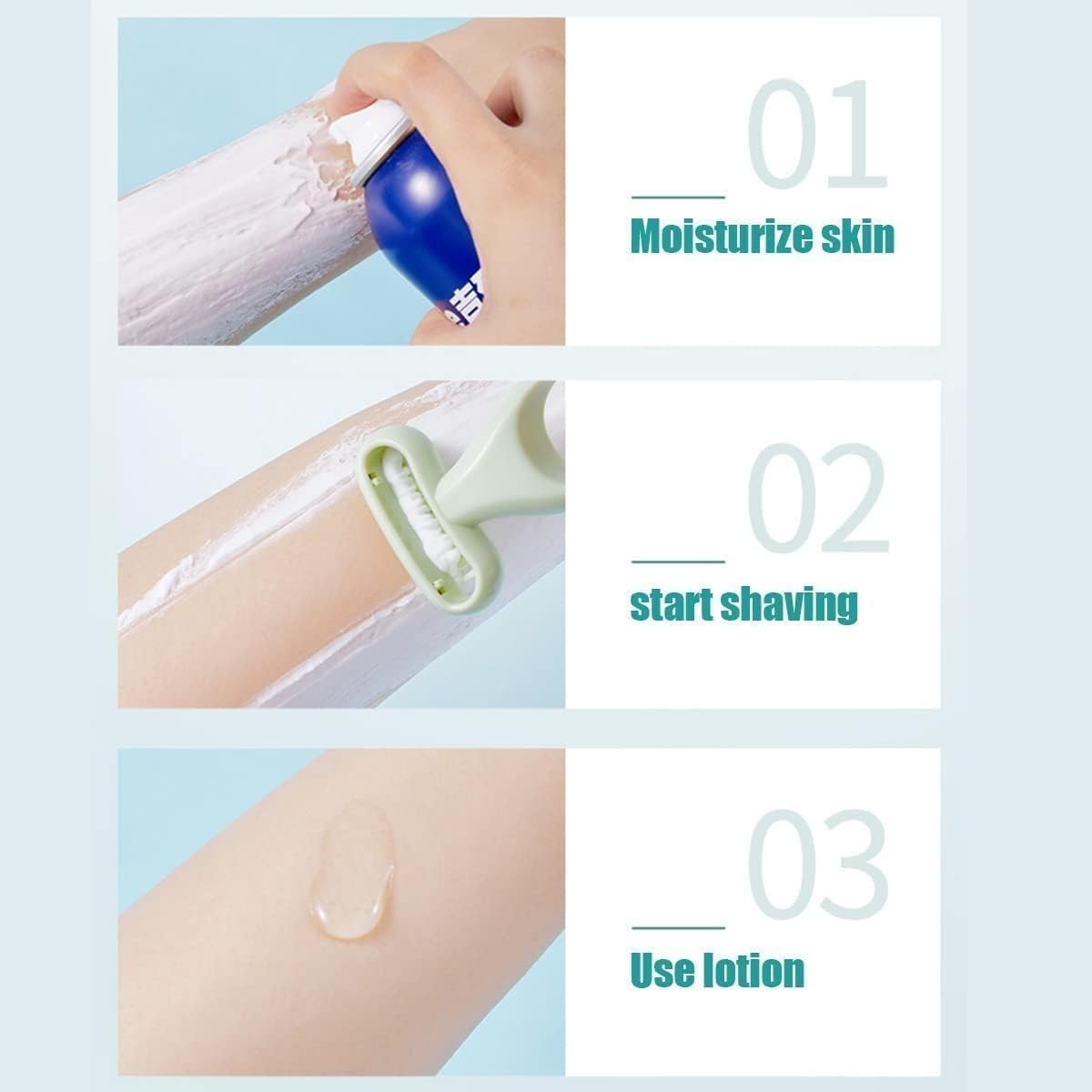 01

Moisturize skin

02

start shaving

03

Use lotion