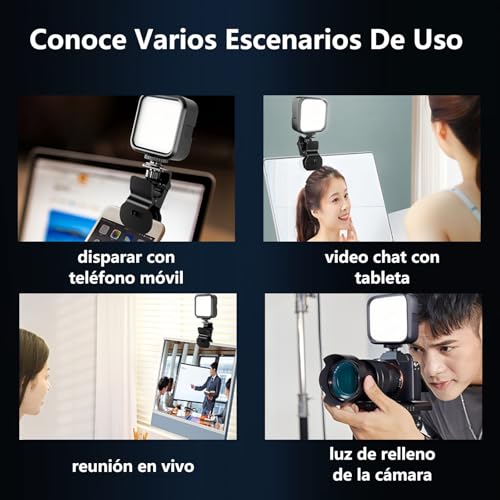 Conoce Varios Escenarios De Uso

disparar con teléfono móvil

video chat con tableta

reunión en vivo

luz de relleno de la cámara