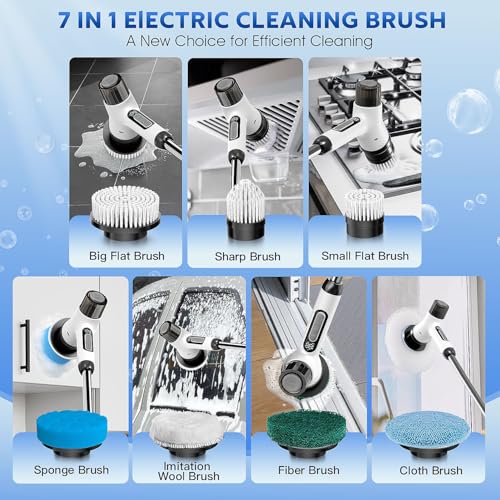 7 IN 1 ElECTRIC CLEANING BRUSH
A New Choice for Efficient Cleaning

Big Flat Brush

Sharp Brush

Small Flat Brush

Sponge Brush

Imitation Wool Brush

Fiber Brush

Cloth Brush