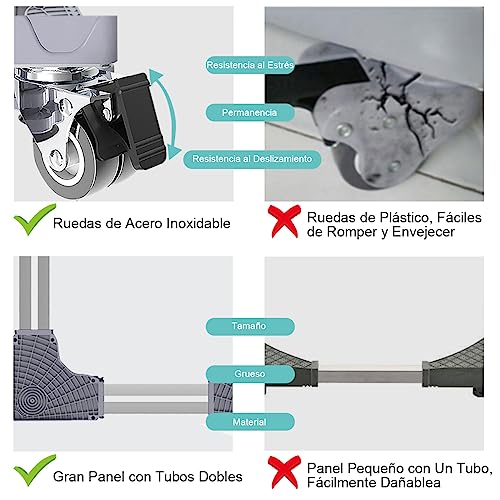 Resistencia al Estrés

Permanencia

Resistencia al Deslizamiento

Ruedas de Acero Inoxidable

Ruedas de Plástico, Fáciles de Romper y Envejecer

Tamaño

Grueso

Material

Gran Panel con Tubos Dobles

Panel Pequeño con Un Tubo, Fácilmente Dañablea