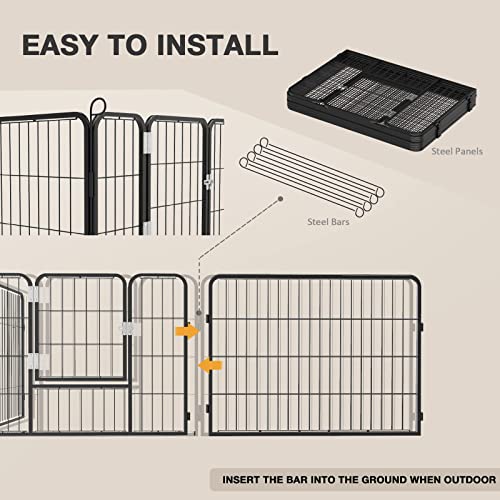 EASY TO INSTALL

Steel Panels

Steel Bars

INSERT THE BAR INTO THE GROUND WHEN OUTDOOR