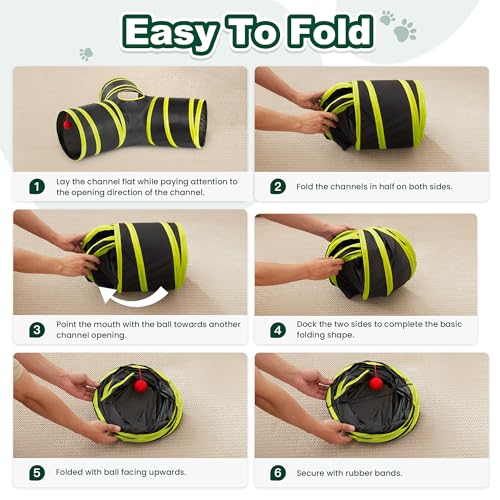 Easy To Fold

1 Lay the channel flat while paying attention to the opening direction of the channel.

2 Fold the channels in half on both sides.

3 Point the mouth with the ball towards another channel opening.

4 Dock the two sides to complete the basic folding shape.

5 Folded with ball facing upwards.

6 Secure with rubber bands.