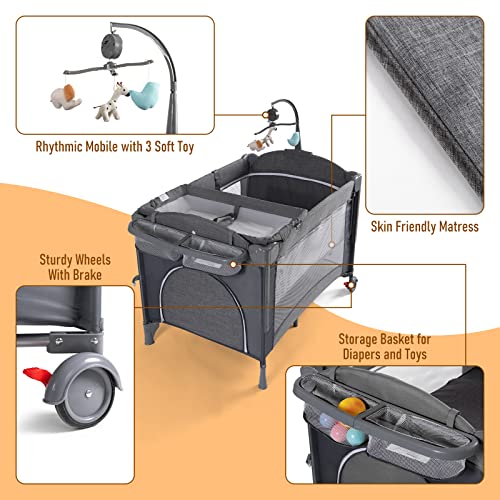 Rhythmic Mobile with 3 Soft Toy

Skin Friendly Matress

Sturdy Wheels With Brake

Storage Basket for Diapers and Toys