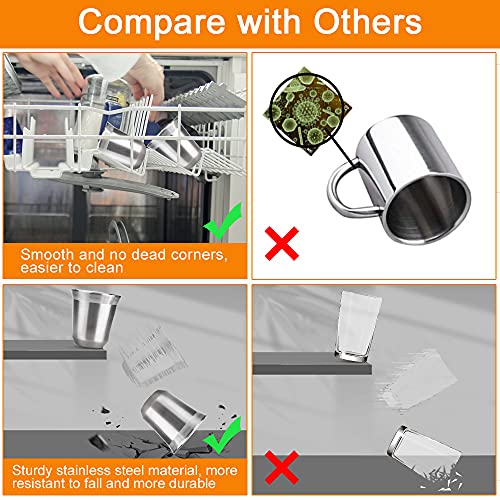 Compare with Others

Smooth and no dead corners, easier to clean

Sturdy stainless steel material, more resistant to fall and more durable