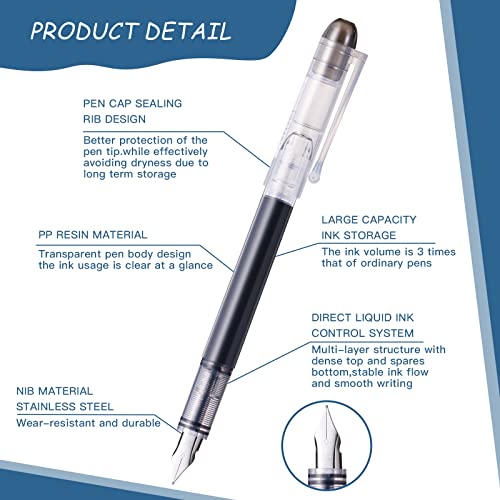 PRODUCT DETAIL

PEN CAP SEALING
RIB DESIGN

Better protection of the pen tip.while effectively avoiding dryness due to long term storage

PP RESIN MATERIAL

Transparent pen body design the ink usage is clear at a glance

LARGE CAPACITY
INK STORAGE

The ink volume is 3 times that of ordinary pens

DIRECT LIQUID INK
CONTROL SYSTEM

Multi-layer structure with dense top and spares bottom,stable ink flow and smooth writing

NIB MATERIAL
STAINLESS STEEL

Wear-resistant and durable