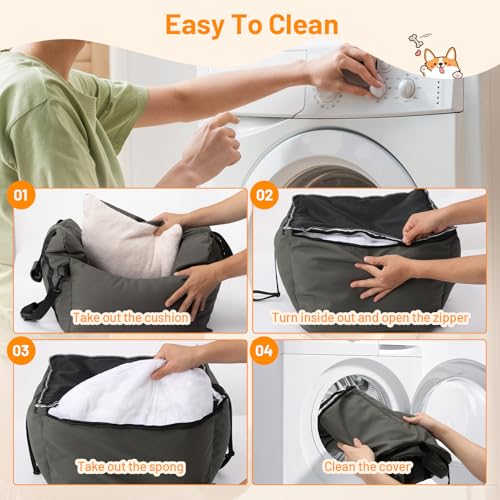 Easy To Clean

01

Take out the cushion

02

Turn inside out and open the zipper

03

Take out the spong

04

Clean the cover