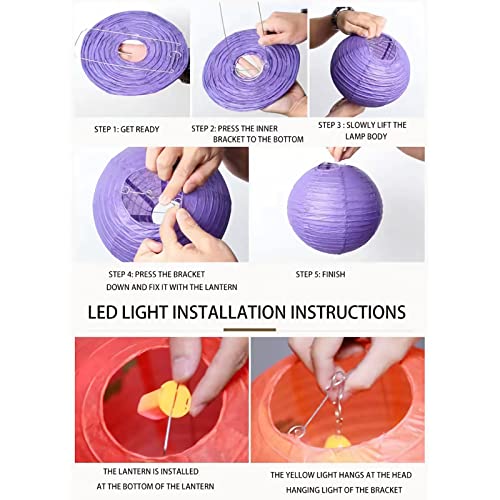 STEP 1: GET READY

STEP 2: PRESS THE INNER BRACKET TO THE BOTTOM

STEP 3 : SLOWLY LIFT THE LAMP BODY

STEP 4: PRESS THE BRACKET DOWN AND FIX IT WITH THE LANTERN

STEP 5: FINISH

LED LIGHT INSTALLATION INSTRUCTIONS

THE LANTERN IS INSTALLED AT THE BOTTOM OF THE LANTERN

THE YELLOW LIGHT HANGS AT THE HEAD HANGING LIGHT OF THE BRACKET