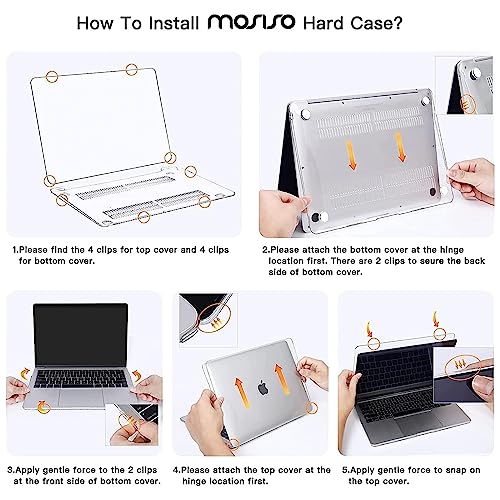 How To Install MOSISO Hard Case?

1.Please find the 4 clips for top cover and 4 clips for bottom cover.

2.Please attach the bottom cover at the hinge location first. There are 2 clips to seure the back side of bottom cover.

3.Apply gentle force to the 2 clips at the front side of bottom cover.

4.Please attach the top cover at the hinge location first.

5.Apply gentle force to snap on the top cover.